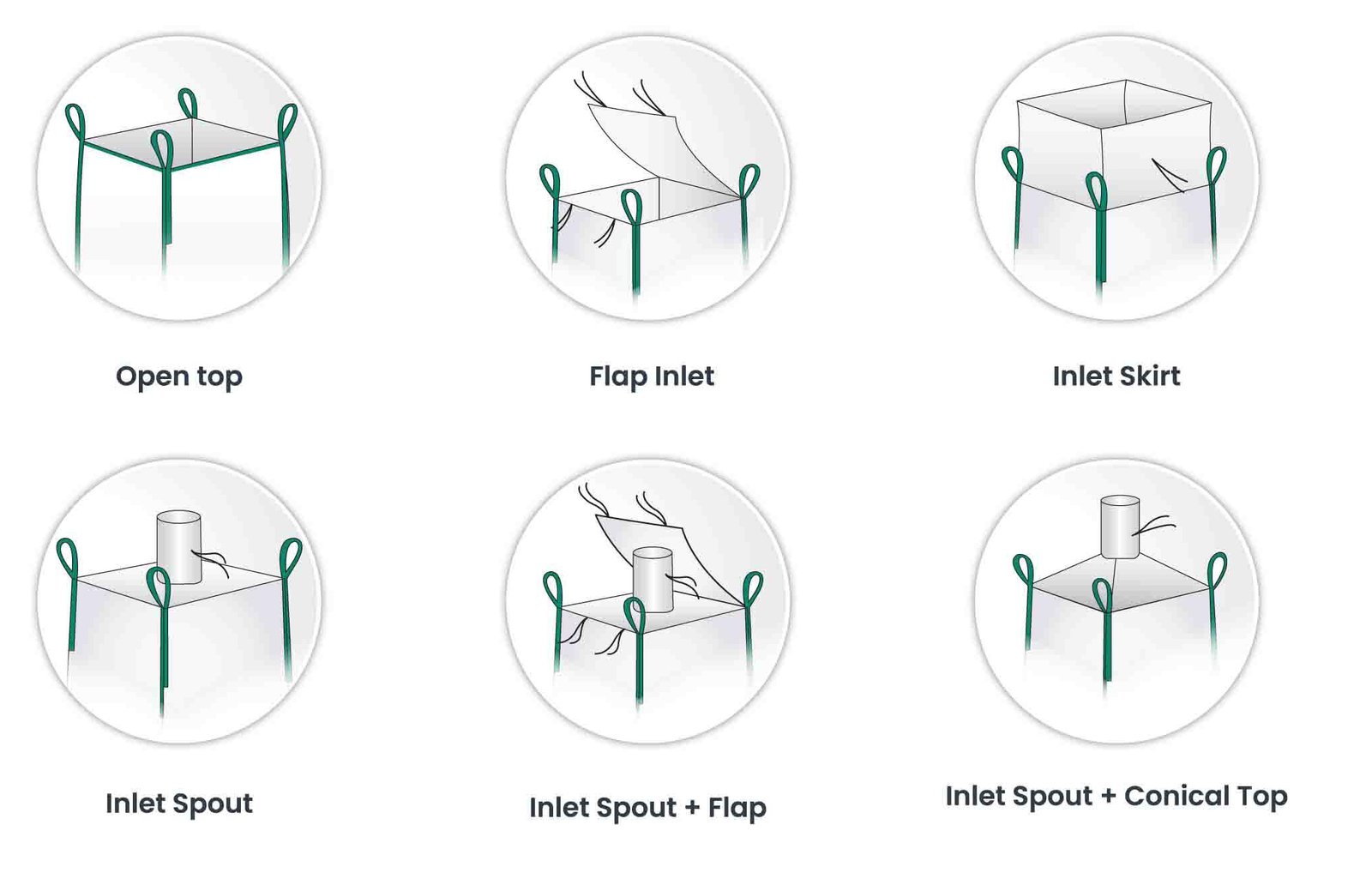 Open top

Flap Inlet

Inlet Skirt

Inlet Spout

Inlet Spout + Flap

Inlet Spout + Conical Top