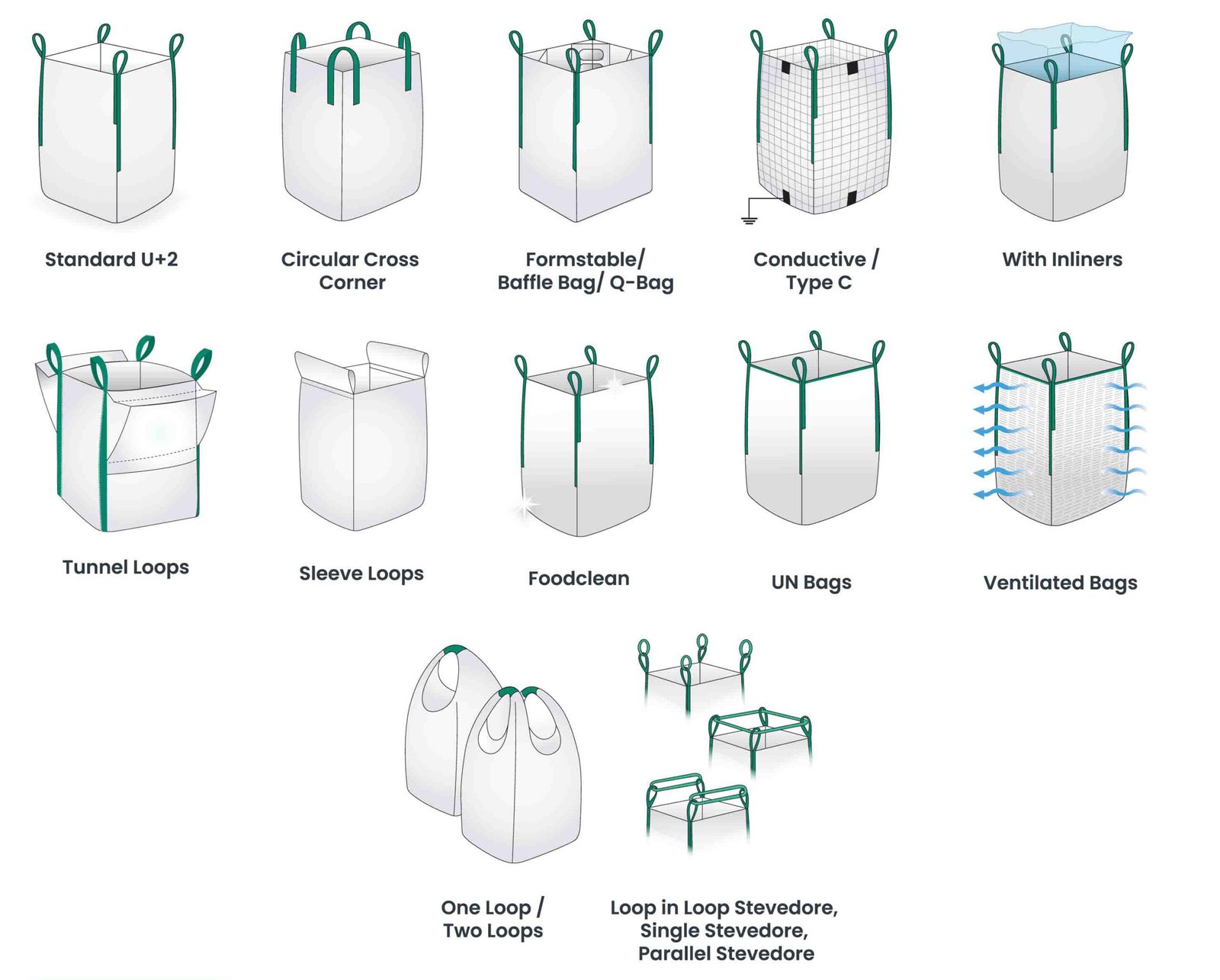 Standard U+2

Circular Cross Corner

Formstable/ Baffle Bag/ Q-Bag

Conductive / Type C

With Inliners

Tunnel Loops

Sleeve Loops

Foodclean

UN Bags

Ventilated Bags

One Loop / Two Loops

Loop in Loop Stevedore, Single Stevedore, Parallel Stevedore